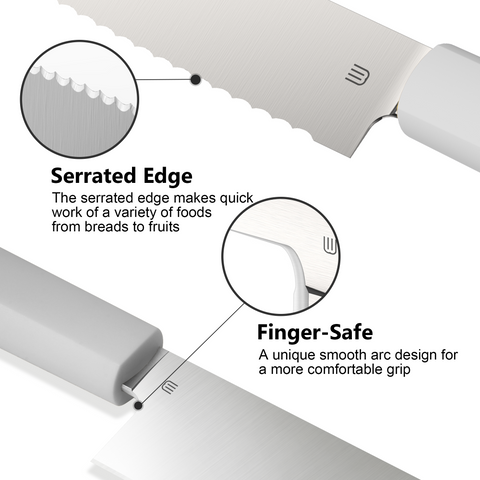 Serrated Edge
The serrated edge makes quick work of a variety of foods from breads to fruits

Finger-Safe
A unique smooth arc design for a more comfortable grip